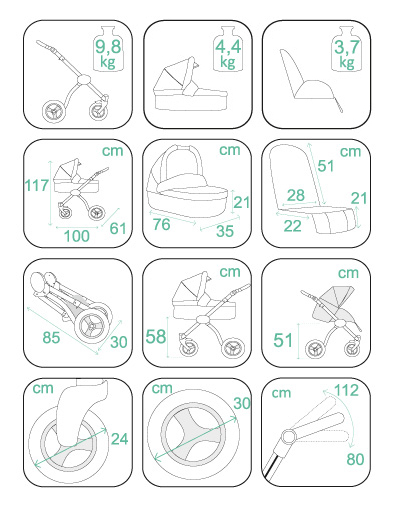 9,8 kg

4,4 kg

3,7 kg

cm
117
100
61

cm
21
76
35

cm
51
28
21
22

85
30

cm
58

cm
51

cm
24

cm
30

cm
112
80