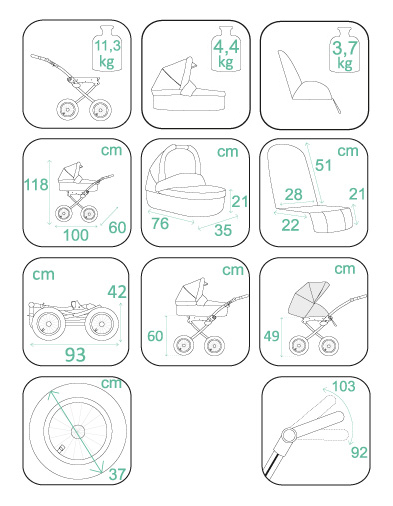 11,3 kg

4,4 kg

3,7 kg

cm
118
100
60

cm
21
76
35

cm
51
28
21
22

cm
42
93

cm
60

cm
49

cm
37

103
92